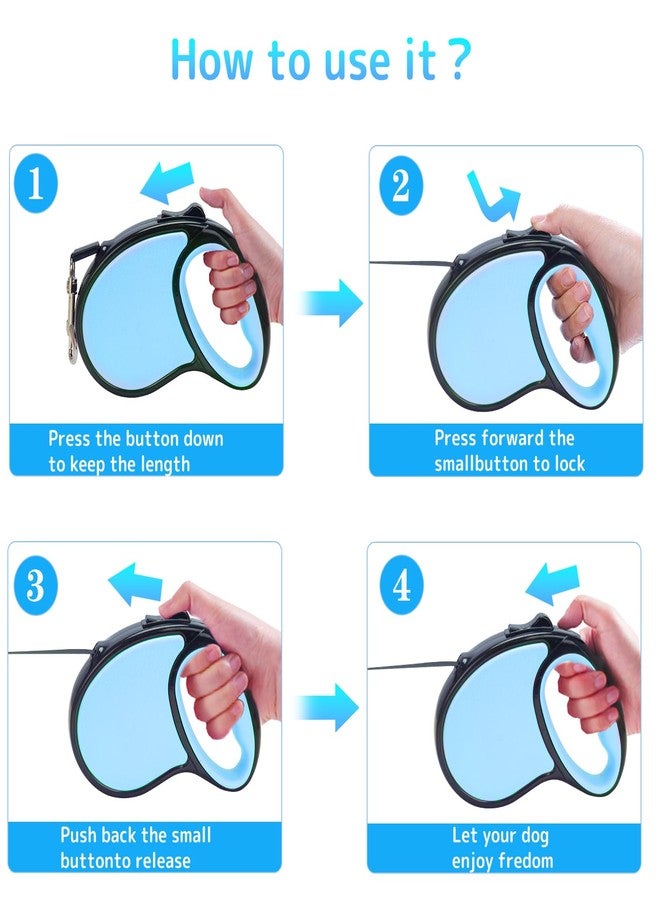 How to use it ?

1

Press the button down to keep the length

2

Press forward the smallbutton to lock

3

Push back the small buttonto release

4

Let your dog enjoy fredom